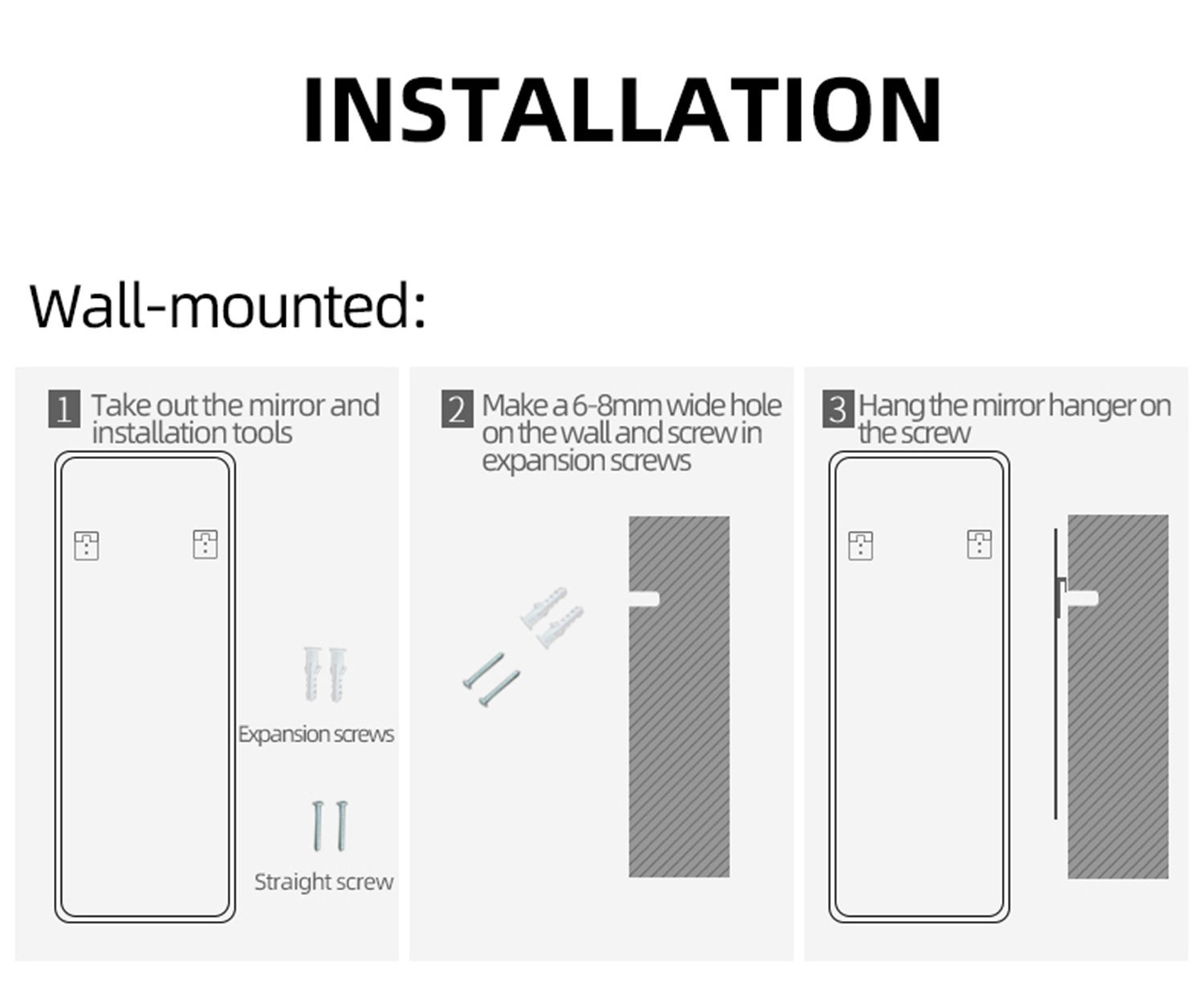 INSTALLATION

Wall-mounted:

1 Take out the mirror and installation tools

Expansion screws

Straight screw

2 Make a 6-8mm wide hole on the wall and screw in expansion screws

3 Hang the mirror hanger on the screw